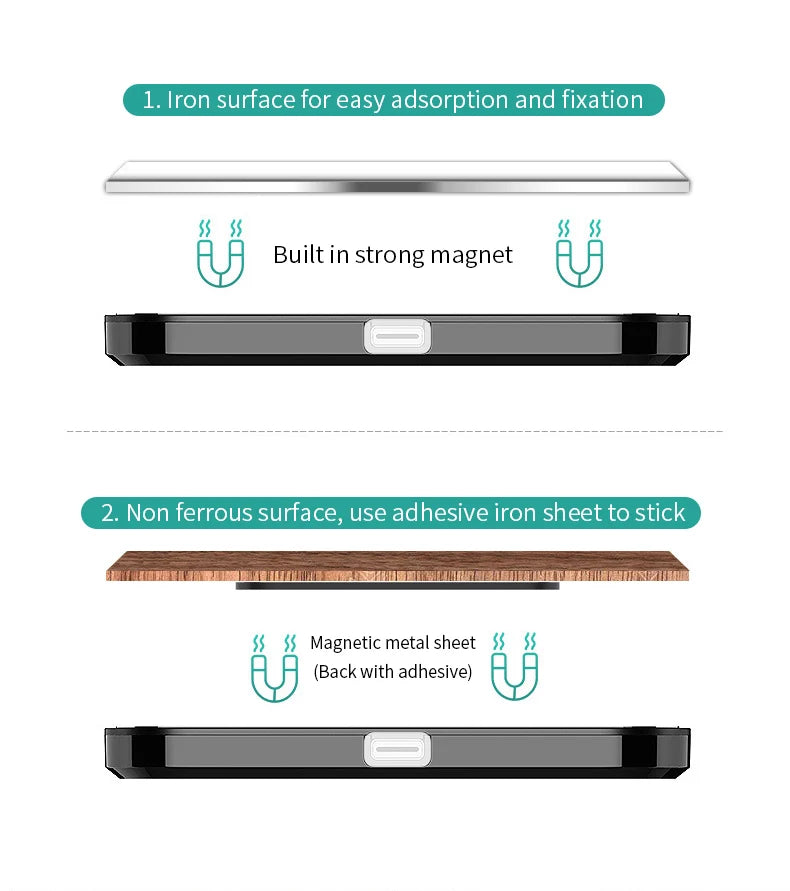 1. Iron surface for easy adsorption and fixation

Built in strong magnet

2. Non ferrous surface, use adhesive iron sheet to stick

Magnetic metal sheet
(Back with adhesive)