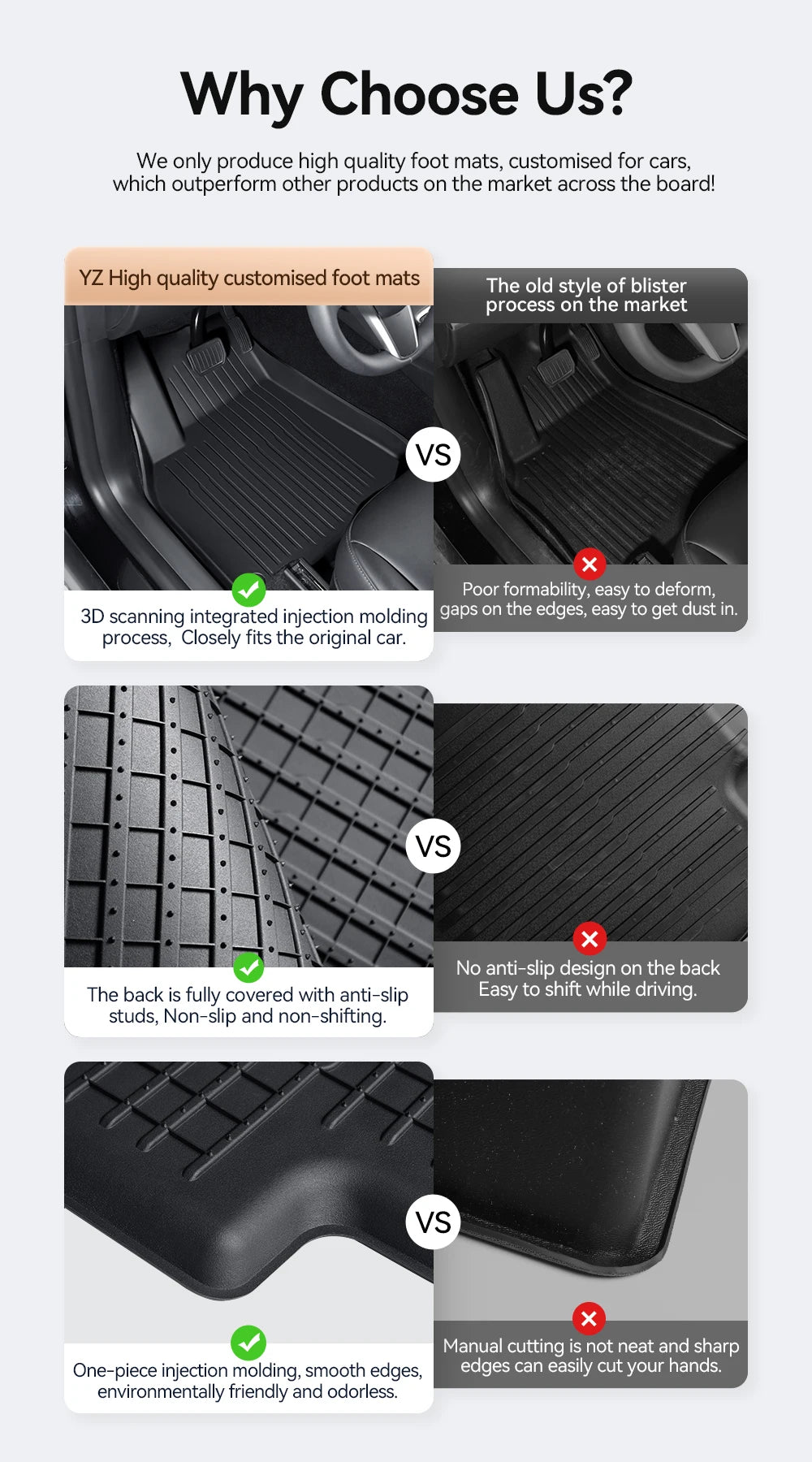 Why Choose Us?

We only produce high quality foot mats, customised for cars, which outperform other products on the market across the board!

YZ High quality customised foot mats

The old style of blister process on the market

VS

3D scanning integrated injection molding process, Closely fits the original car.

Poor formability, easy to deform, gaps on the edges, easy to get dust in.

VS

The back is fully covered with anti-slip studs, Non-slip and non-shifting.

No anti-slip design on the back Easy to shift while driving.

VS

One-piece injection molding, smooth edges, environmentally friendly and odorless.

Manual cutting is not neat and sharp edges can easily cut your hands.